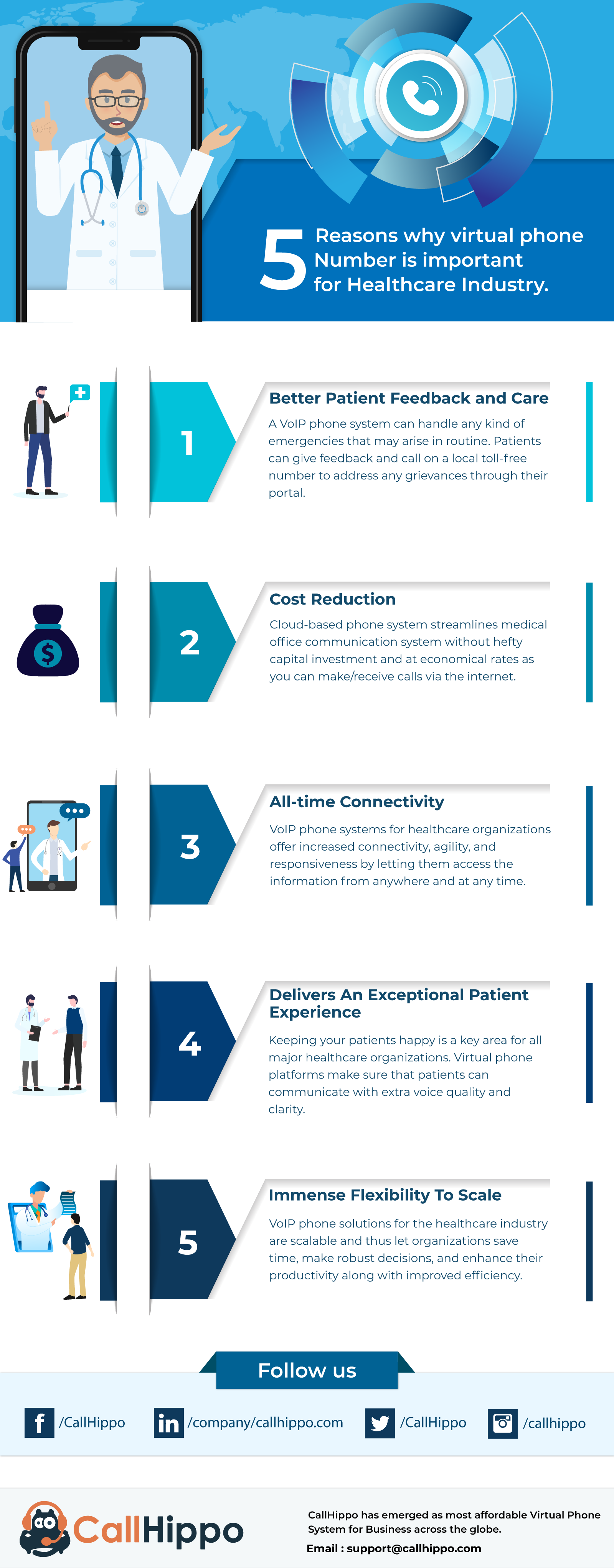 5 Reasons why virtual phone Number is important for Healthcare Industry.

1

Better Patient Feedback and Care

A VoIP phone system can handle any kind of emergencies that may arise in routine. Patients can give feedback and call on a local toll-free number to address any grievances through their portal.

2

Cost Reduction

Cloud-based phone system streamlines medical office communication system without hefty capital investment and at economical rates as you can make/receive calls via the internet.

3

All-time Connectivity

VoIP phone systems for healthcare organizations offer increased connectivity, agility, and responsiveness by letting them access the information from anywhere and at any time.

4

Delivers An Exceptional Patient Experience

Keeping your patients happy is a key area for all major healthcare organizations. Virtual phone platforms make sure that patients can communicate with extra voice quality and clarity.

5

Immense Flexibility To Scale

VoIP phone solutions for the healthcare industry are scalable and thus let organizations save time, make robust decisions, and enhance their productivity along with improved efficiency.

Follow us

/CallHippo

/company/callhippo.com

/CallHippo

/callhippo

CallHippo

CallHippo has emerged as most affordable Virtual Phone System for Business across the globe.

Email : support@callhippo.com