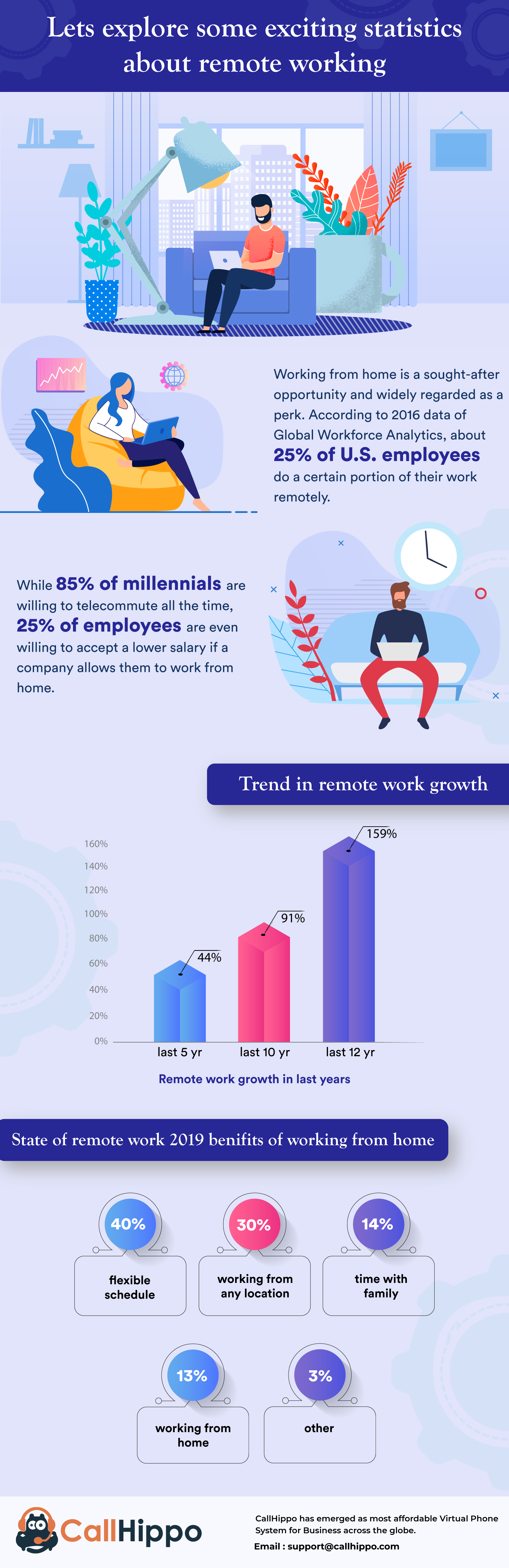 Lets explore some exciting statistics about remote working

Working from home is a sought-after opportunity and widely regarded as a perk. According to 2016 data of Global Workforce Analytics, about 25% of U.S. employees do a certain portion of their work remotely.

While 85% of millennials are willing to telecommute all the time, 25% of employees are even willing to accept a lower salary if a company allows them to work from home.

Trend in remote work growth

160%
140%
120%
100%
80%
60%
40%
20%
0%

44%
91%
159%

last 5 yr
last 10 yr
last 12 yr

Remote work growth in last years

State of remote work 2019 benifits of working from home

40%
flexible schedule

30%
working from any location

14%
time with family

13%
working from home

3%
other

CallHippo

CallHippo has emerged as most affordable Virtual Phone System for Business across the globe.

Email : support@callhippo.com